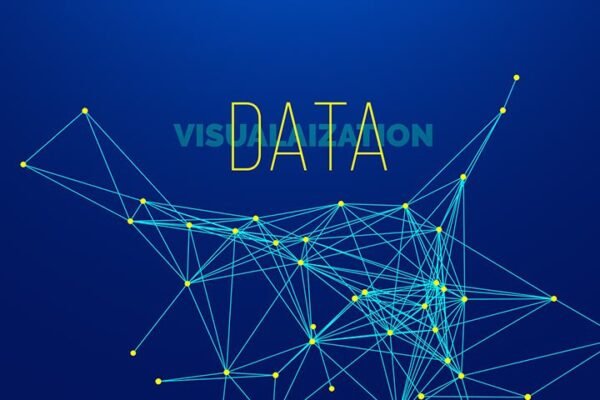 DATA
VISUALAIZATION